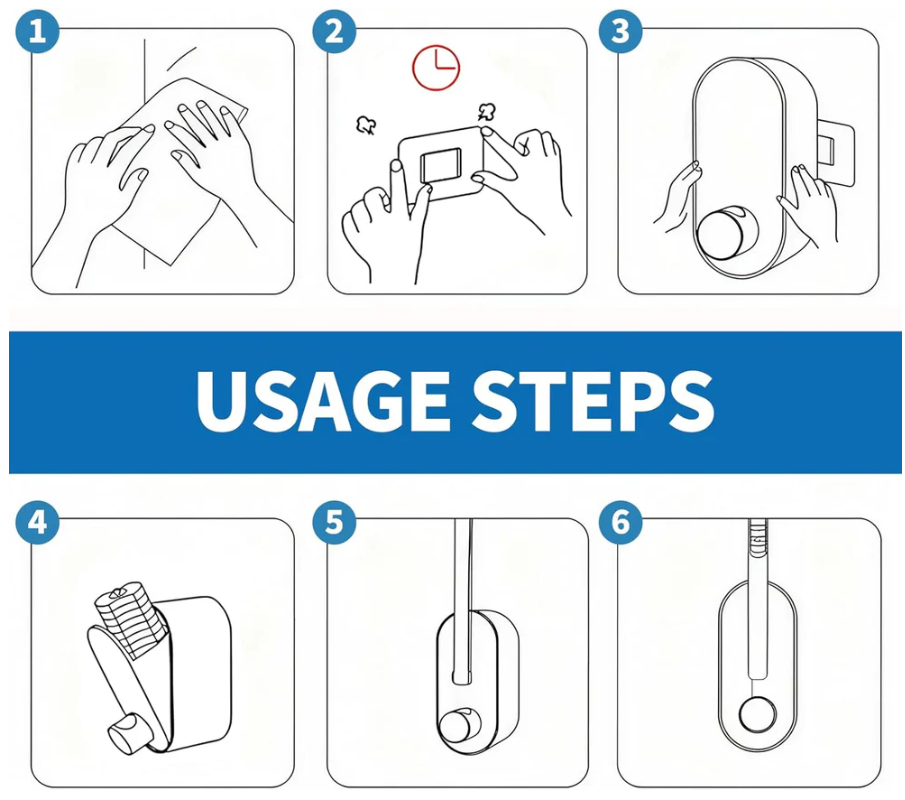 1

2

3

USAGE STEPS

4

5

6